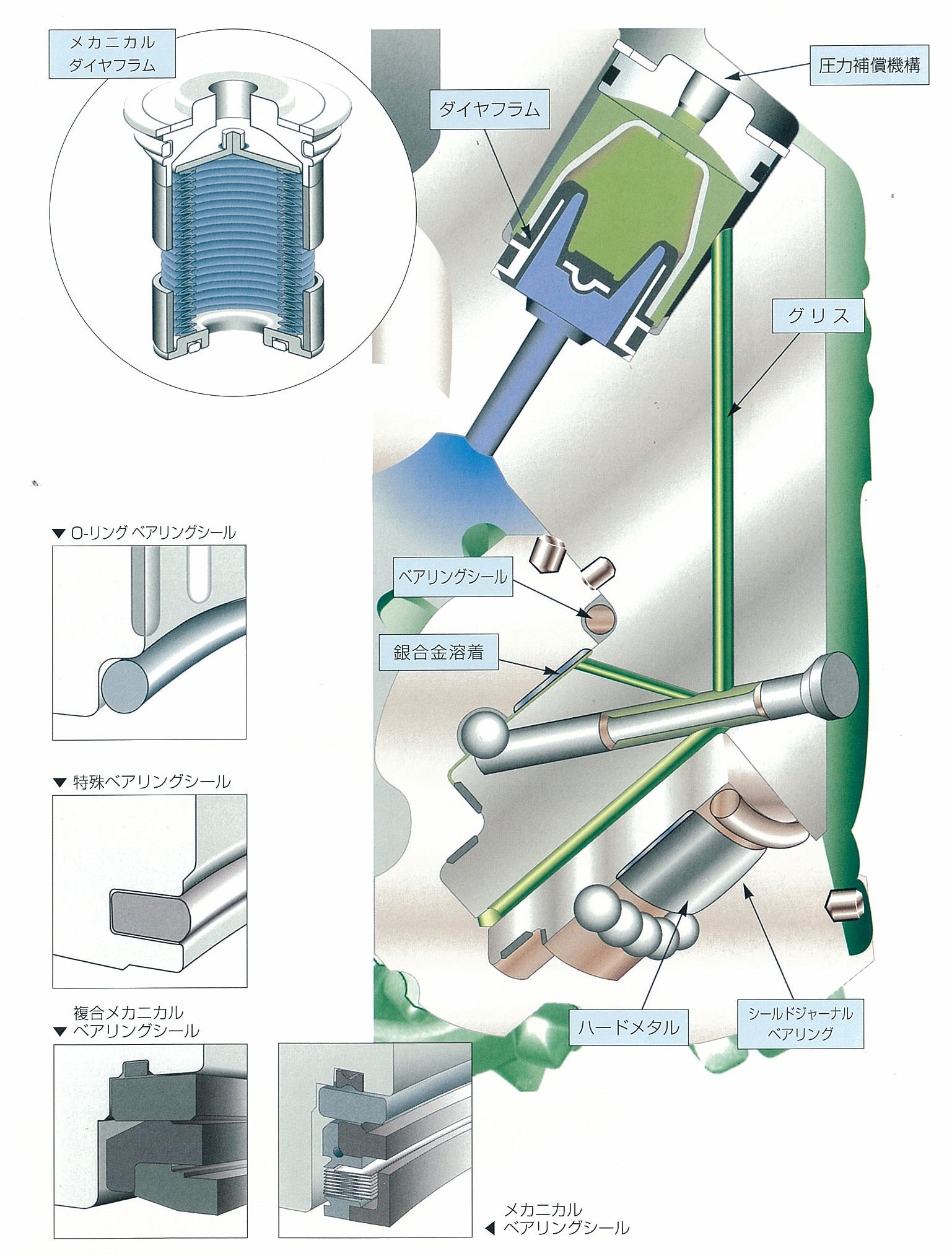 メカニカル
ダイヤフラム

圧力補償機構

ダイヤフラム

グリス

▼ O-リング ベアリングシール

ベアリングシール

銀合金溶着

▼ 特殊ベアリングシール

複合メカニカル
▼ ベアリングシール

ハードメタル

シールドジャーナル
ベアリング

メカニカル
◀ ベアリングシール